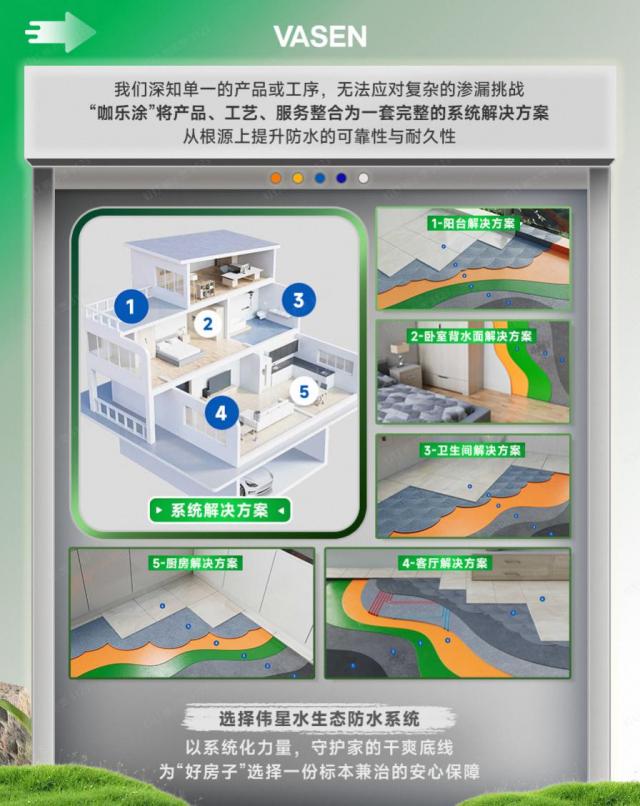 VASEN

我们深知单一的产品或工序，无法应对复杂的渗漏挑战
“咖乐涂”将产品、工艺、服务整合为一套完整的系统解决方案
从根源上提升防水的可靠性与耐久性

1
2
3
4
5

系统解决方案

1-阳台解决方案

2-卧室背水面解决方案

3-卫生间解决方案

5-厨房解决方案

4-客厅解决方案

选择伟星水生态防水系统
以系统化力量，守护家的干爽底线
为“好房子”选择一份标本兼治的安心保障